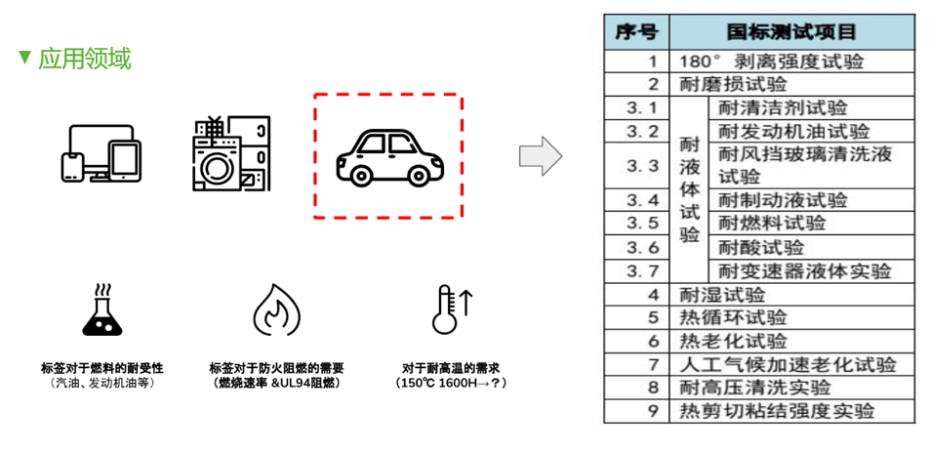 ▼ 应用领域

标签对于燃料的耐受性
（汽油、发动机油等）

标签对于防火阻燃的需要
（燃烧速率 &UL94阻燃）

对于耐高温的需求
（150℃ 1600H→？）

| 序号 | 国标测试项目 | |
|---|---|---|
| 1 | 180° 剥离强度试验 | |
| 2 | 耐磨损试验 | |
| 3.1 | 耐液体试验 | 耐清洁剂试验 |
| 3.2 | | 耐发动机油试验 |
| 3.3 | | 耐风挡玻璃清洗液试验 |
| 3.4 | | 耐制动液试验 |
| 3.5 | | 耐燃料试验 |
| 3.6 | | 耐酸试验 |
| 3.7 | | 耐变速器液体实验 |
| 4 | 耐湿试验 | |
| 5 | 热循环试验 | |
| 6 | 热老化试验 | |
| 7 | 人工气候加速老化试验 | |
| 8 | 耐高压清洗实验 | |
| 9 | 热剪切粘结强度实验 | |